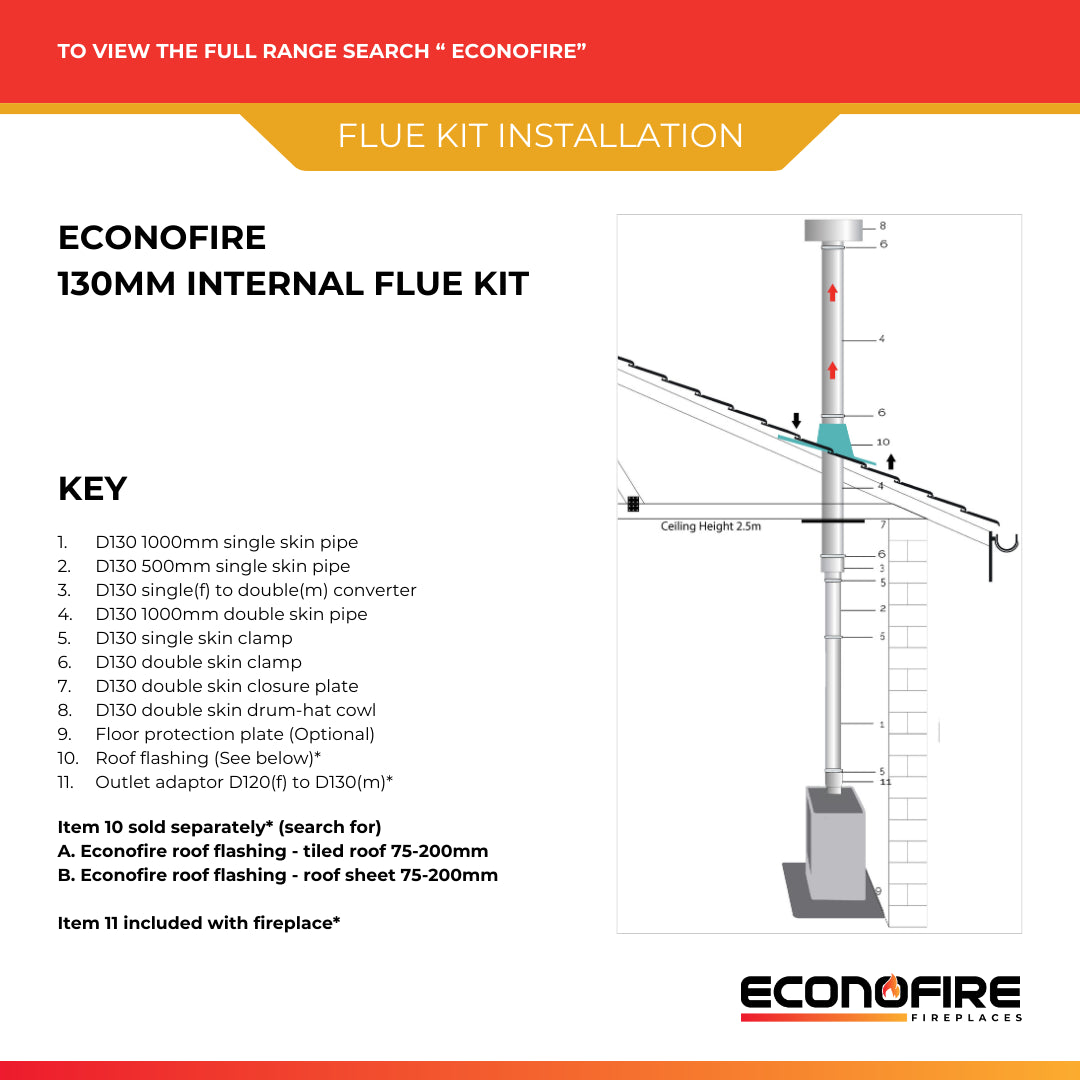 TO VIEW THE FULL RANGE SEARCH “ ECONOFIRE”

FLUE KIT INSTALLATION

ECONOFIRE
130MM INTERNAL FLUE KIT

KEY

1. D130 1000mm single skin pipe
2. D130 500mm single skin pipe
3. D130 single(f) to double(m) converter
4. D130 1000mm double skin pipe
5. D130 single skin clamp
6. D130 double skin clamp
7. D130 double skin closure plate
8. D130 double skin drum-hat cowl
9. Floor protection plate (Optional)
10. Roof flashing (See below)*
11. Outlet adaptor D120(f) to D130(m)*

Item 10 sold separately* (search for)
A. Econofire roof flashing - tiled roof 75-200mm
B. Econofire roof flashing - roof sheet 75-200mm

Item 11 included with fireplace*

8
6
4
6
10
4
Ceiling Height 2.5m
7
6
3
5
2
5
1
5
11
9

ECONOFIRE
FIREPLACES