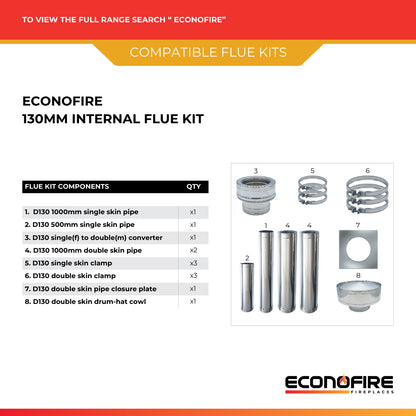 TO VIEW THE FULL RANGE SEARCH " ECONOFIRE"

COMPATIBLE FLUE KITS

ECONOFIRE
130MM INTERNAL FLUE KIT

| FLUE KIT COMPONENTS | QTY |
|---|---|
| 1. D130 1000mm single skin pipe | x1 |
| 2. D130 500mm single skin pipe | x1 |
| 3. D130 single(f) to double(m) converter | x1 |
| 4. D130 1000mm double skin pipe | x2 |
| 5. D130 single skin clamp | x3 |
| 6. D130 double skin clamp | x3 |
| 7. D130 double skin pipe closure plate | x1 |
| 8. D130 double skin drum-hat cowl | x1 |

3 5 6
2 1 4 4 7
8

ECONOFIRE
FIREPLACES