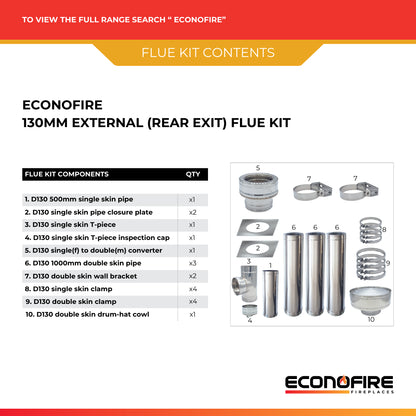 TO VIEW THE FULL RANGE SEARCH " ECONOFIRE"

FLUE KIT CONTENTS

ECONOFIRE
130MM EXTERNAL (REAR EXIT) FLUE KIT

| FLUE KIT COMPONENTS | QTY |
|---|---|
| 1. D130 500mm single skin pipe | x1 |
| 2. D130 single skin pipe closure plate | x2 |
| 3. D130 single skin T-piece | x1 |
| 4. D130 single skin T-piece inspection cap | x1 |
| 5. D130 single(f) to double(m) converter | x1 |
| 6. D130 1000mm double skin pipe | x3 |
| 7. D130 double skin wall bracket | x2 |
| 8. D130 single skin clamp | x4 |
| 9. D130 double skin clamp | x4 |
| 10. D130 double skin drum-hat cowl | x1 |

5 7 7 2 2 6 6 6 8 9 3 1 4 10

ECONOFIRE
FIREPLACES